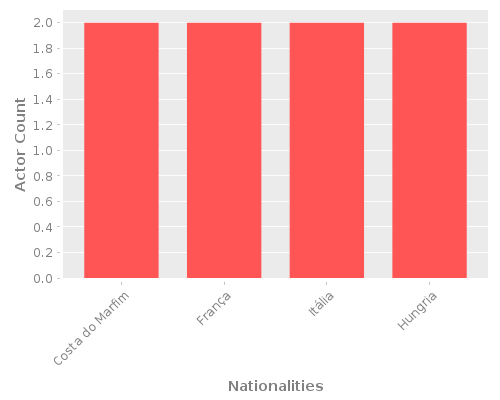 Actor Count

2.0
1.8
1.6
1.4
1.2
1.0
0.8
0.6
0.4
0.2
0.0

Costa do Marfim
França
Itália
Hungria

Nationalities